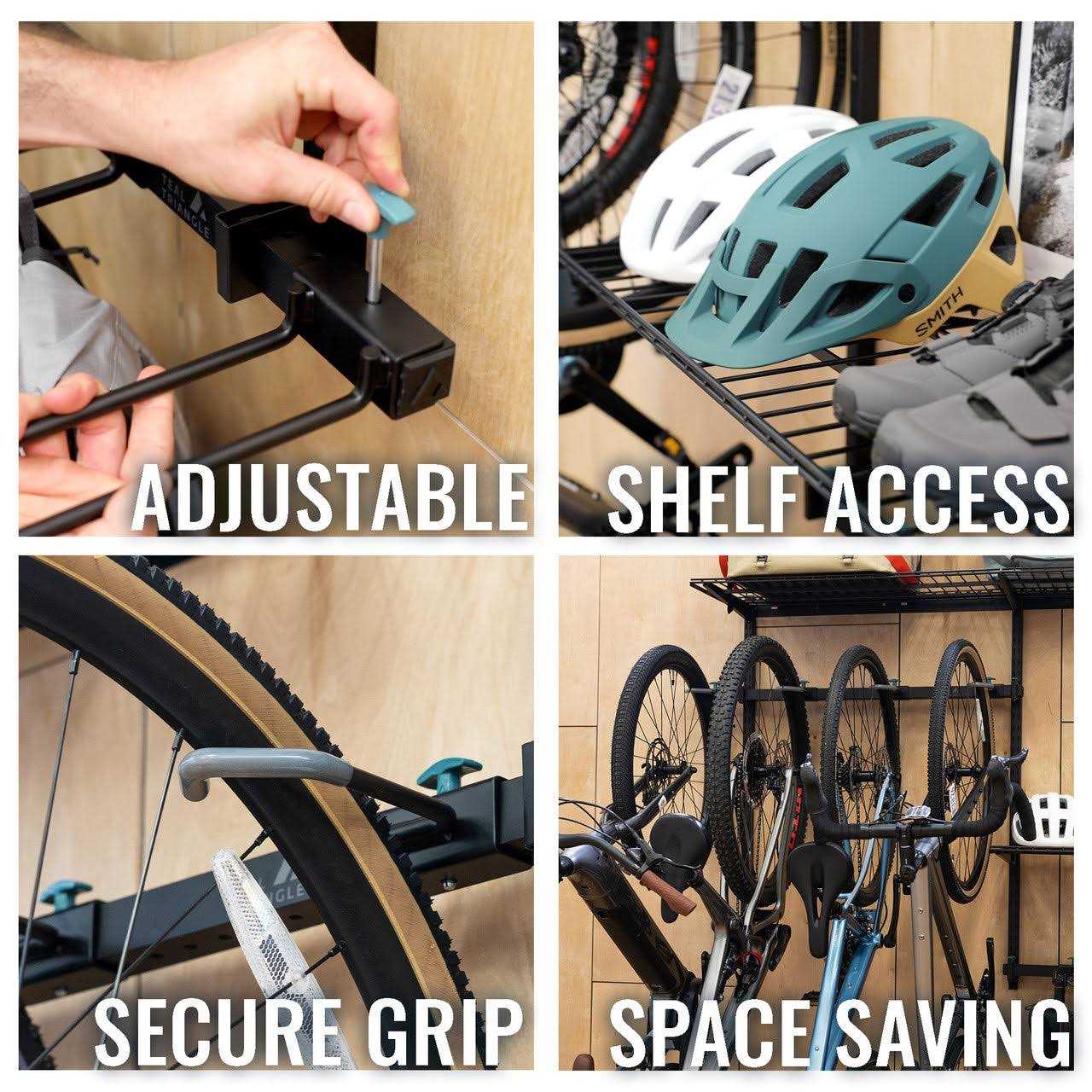 TEAL TRIANGLE

ADJUSTABLE

SMITH

SHELF ACCESS

SECURE GRIP

SPACE SAVING