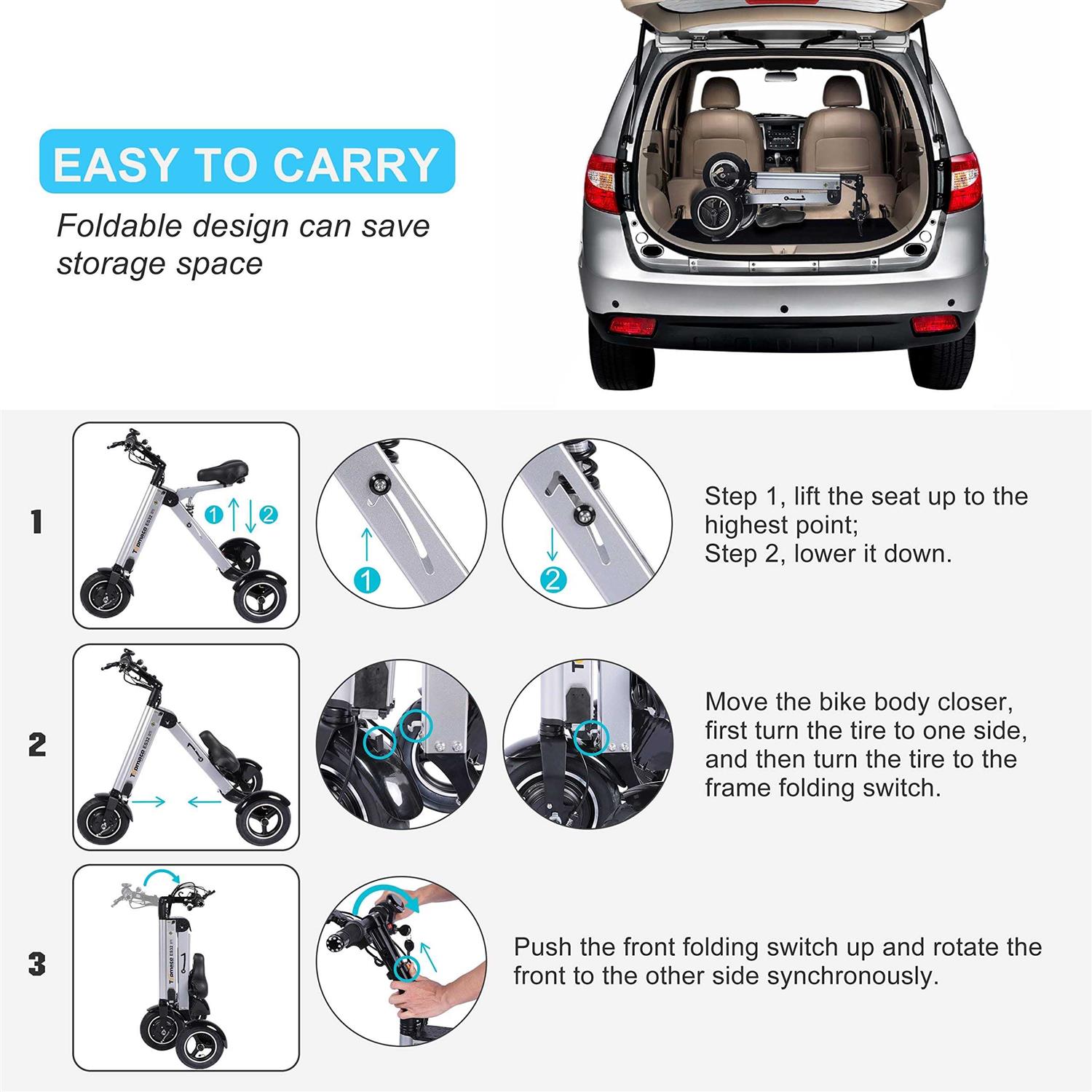 EASY TO CARRY

Foldable design can save storage space

1

Topmate ES32

1

2

1

2

Step 1, lift the seat up to the highest point;
Step 2, lower it down.

2

Topmate ES32

Move the bike body closer, first turn the tire to one side, and then turn the tire to the frame folding switch.

3

Topmate ES32

Push the front folding switch up and rotate the front to the other side synchronously.