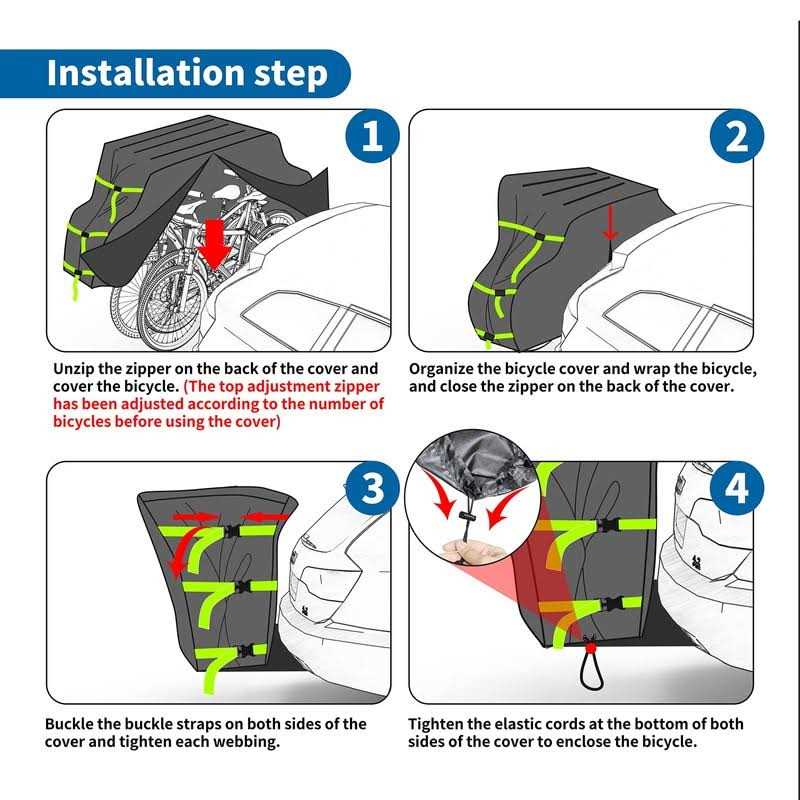 Installation step

1

Unzip the zipper on the back of the cover and cover the bicycle. (The top adjustment zipper has been adjusted according to the number of bicycles before using the cover)

2

Organize the bicycle cover and wrap the bicycle, and close the zipper on the back of the cover.

3

Buckle the buckle straps on both sides of the cover and tighten each webbing.

4

Tighten the elastic cords at the bottom of both sides of the cover to enclose the bicycle.