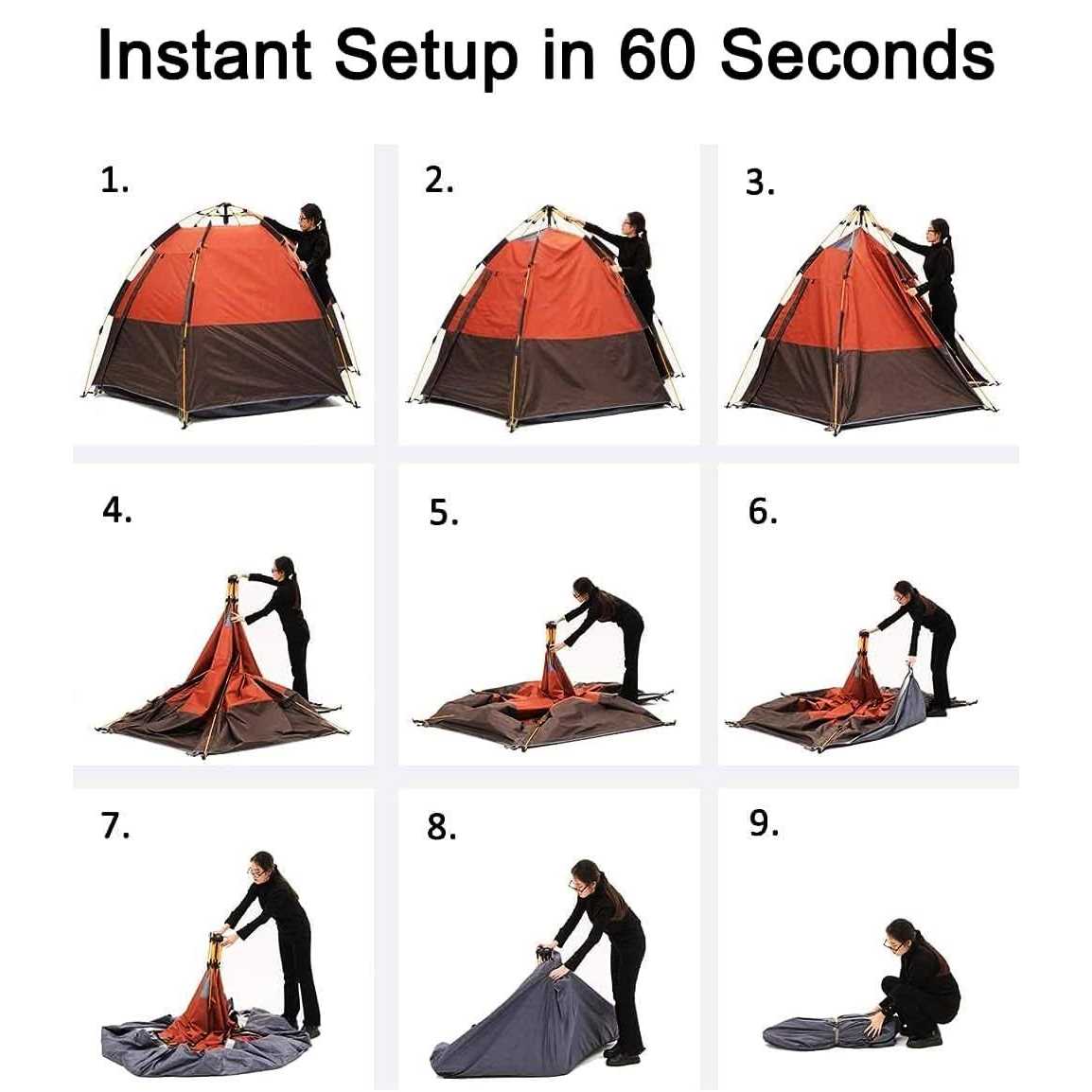 Instant Setup in 60 Seconds

1.

2.

3.

4.

5.

6.

7.

8.

9.