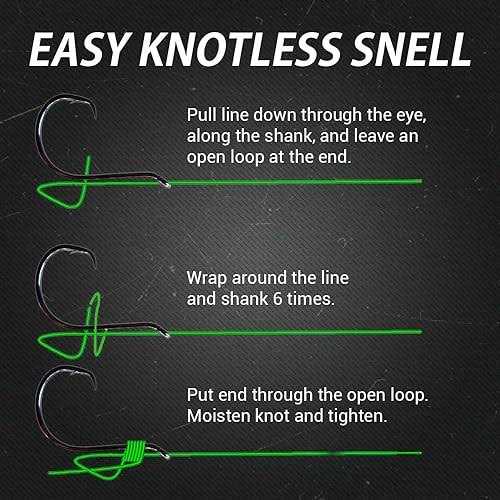 EASY KNOTLESS SNELL

Pull line down through the eye, along the shank, and leave an open loop at the end.

Wrap around the line and shank 6 times.

Put end through the open loop. Moisten knot and tighten.