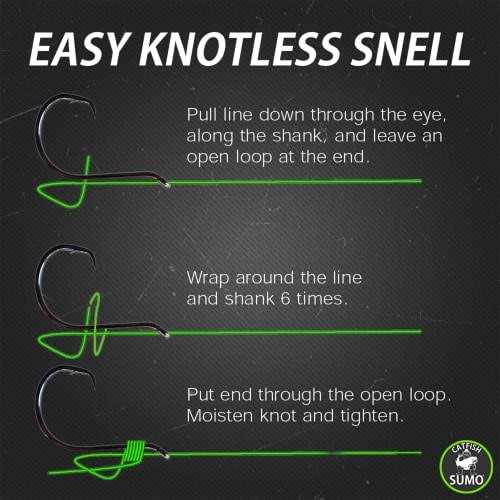 EASY KNOTLESS SNELL

Pull line down through the eye, along the shank, and leave an open loop at the end.

Wrap around the line and shank 6 times.

Put end through the open loop. Moisten knot and tighten.

CATFISH SUMO