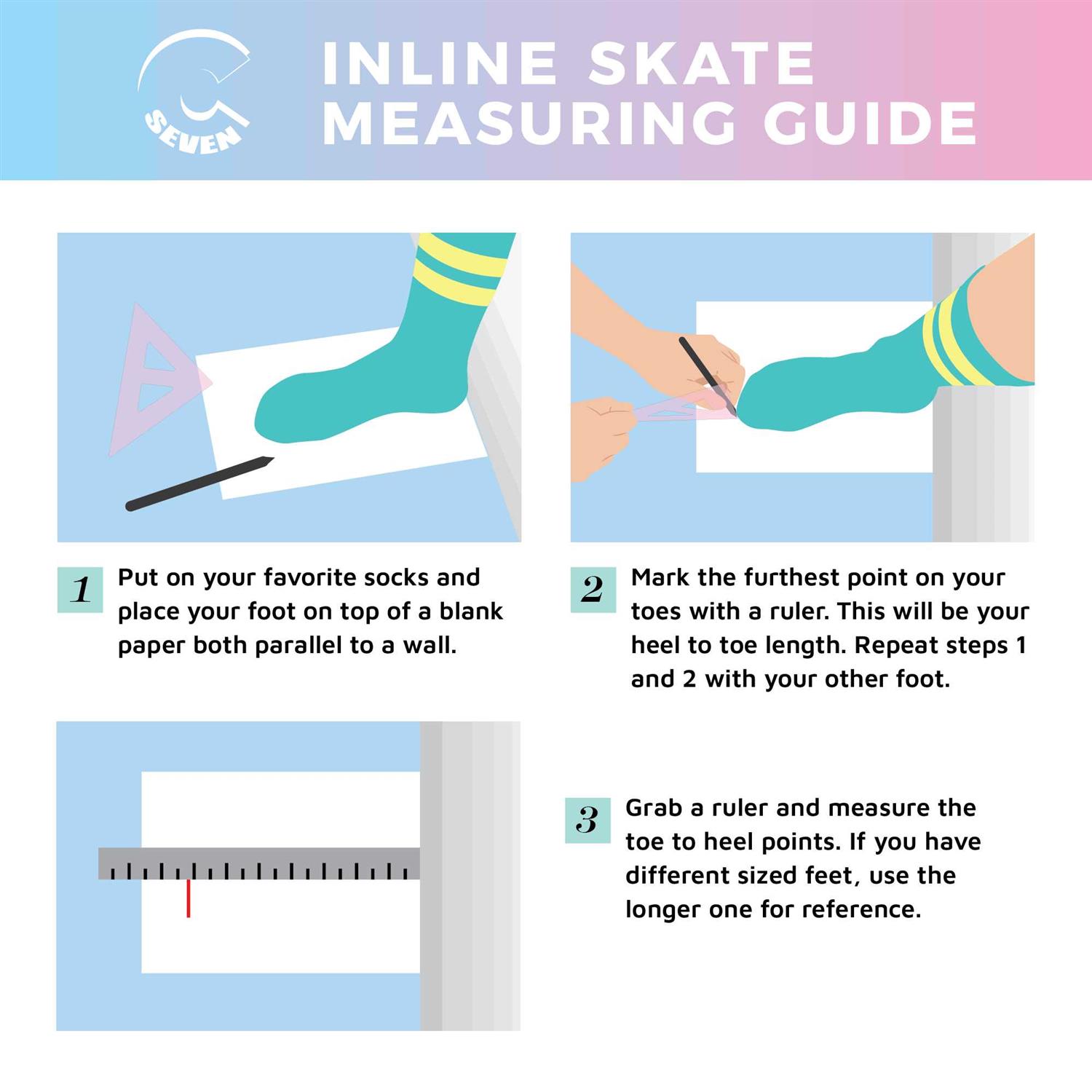 SEVEN

INLINE SKATE MEASURING GUIDE

1 Put on your favorite socks and place your foot on top of a blank paper both parallel to a wall.

2 Mark the furthest point on your toes with a ruler. This will be your heel to toe length. Repeat steps 1 and 2 with your other foot.

3 Grab a ruler and measure the toe to heel points. If you have different sized feet, use the longer one for reference.