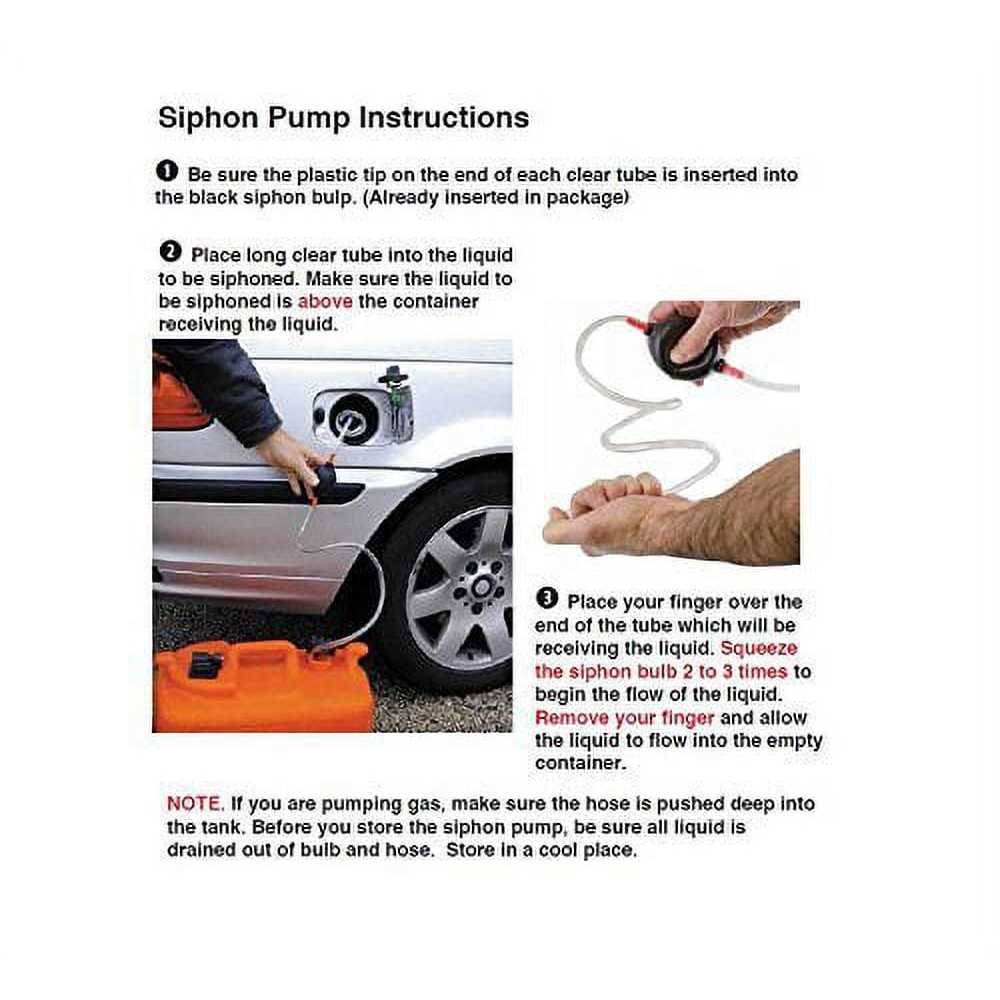 Siphon Pump Instructions

❶ Be sure the plastic tip on the end of each clear tube is inserted into the black siphon bulp. (Already inserted in package)

❷ Place long clear tube into the liquid to be siphoned. Make sure the liquid to be siphoned is above the container receiving the liquid.

❸ Place your finger over the end of the tube which will be receiving the liquid. Squeeze the siphon bulb 2 to 3 times to begin the flow of the liquid. Remove your finger and allow the liquid to flow into the empty container.

NOTE. If you are pumping gas, make sure the hose is pushed deep into the tank. Before you store the siphon pump, be sure all liquid is drained out of bulb and hose. Store in a cool place.