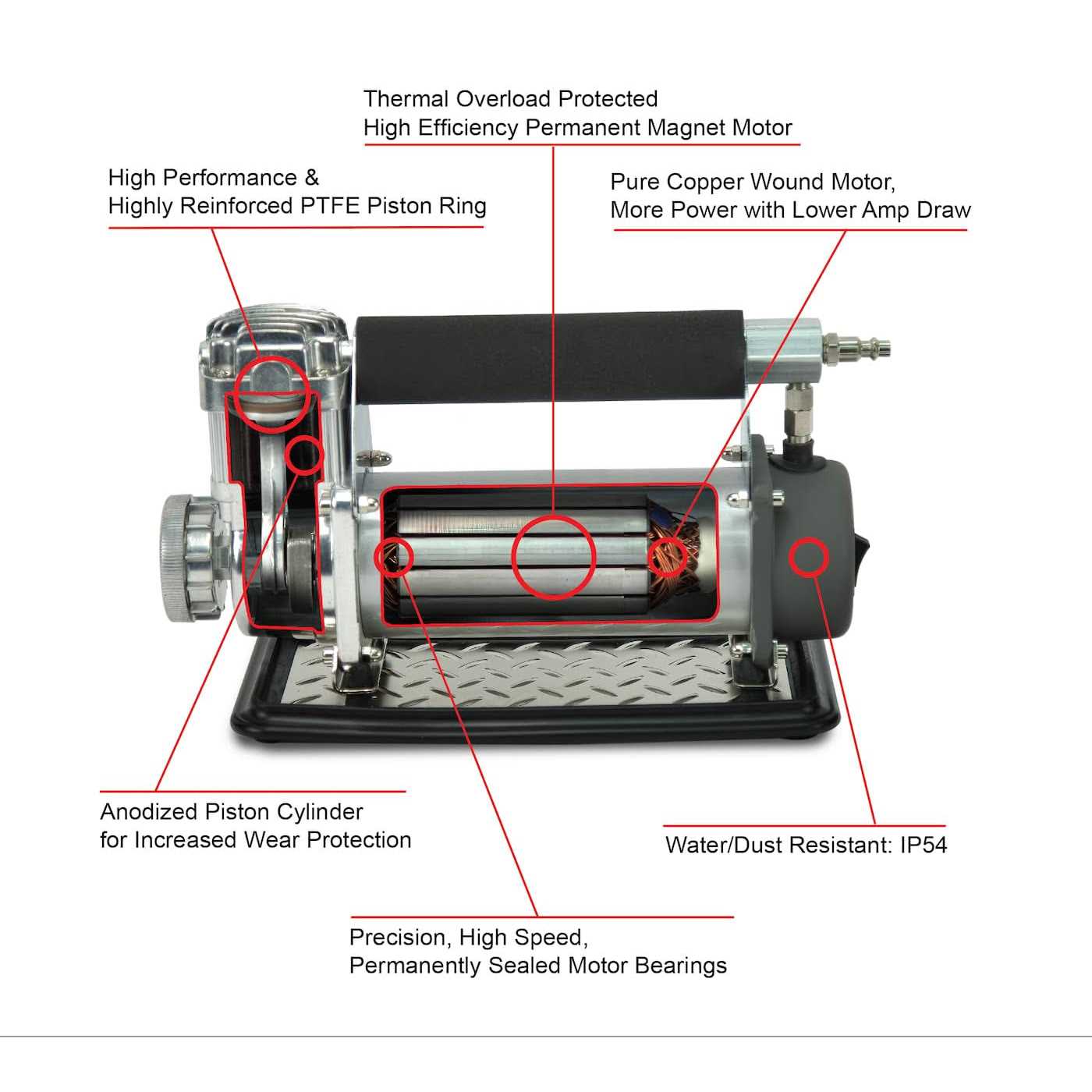 Thermal Overload Protected
High Efficiency Permanent Magnet Motor

High Performance &
Highly Reinforced PTFE Piston Ring

Pure Copper Wound Motor,
More Power with Lower Amp Draw

Anodized Piston Cylinder
for Increased Wear Protection

Water/Dust Resistant: IP54

Precision, High Speed,
Permanently Sealed Motor Bearings