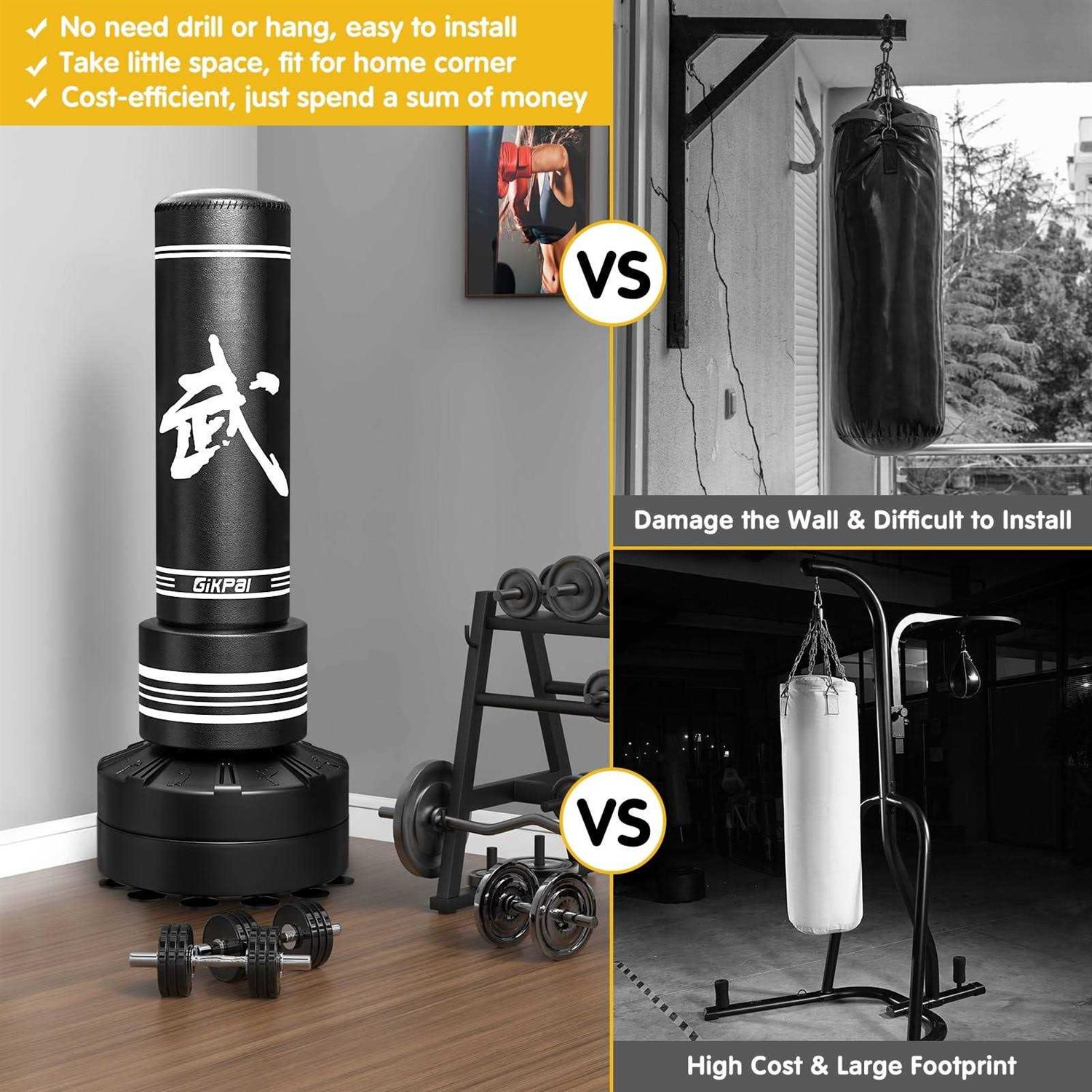 ✓ No need drill or hang, easy to install
✓ Take little space, fit for home corner
✓ Cost-efficient, just spend a sum of money

武

GiKPal

VS

Damage the Wall & Difficult to Install

VS

High Cost & Large Footprint