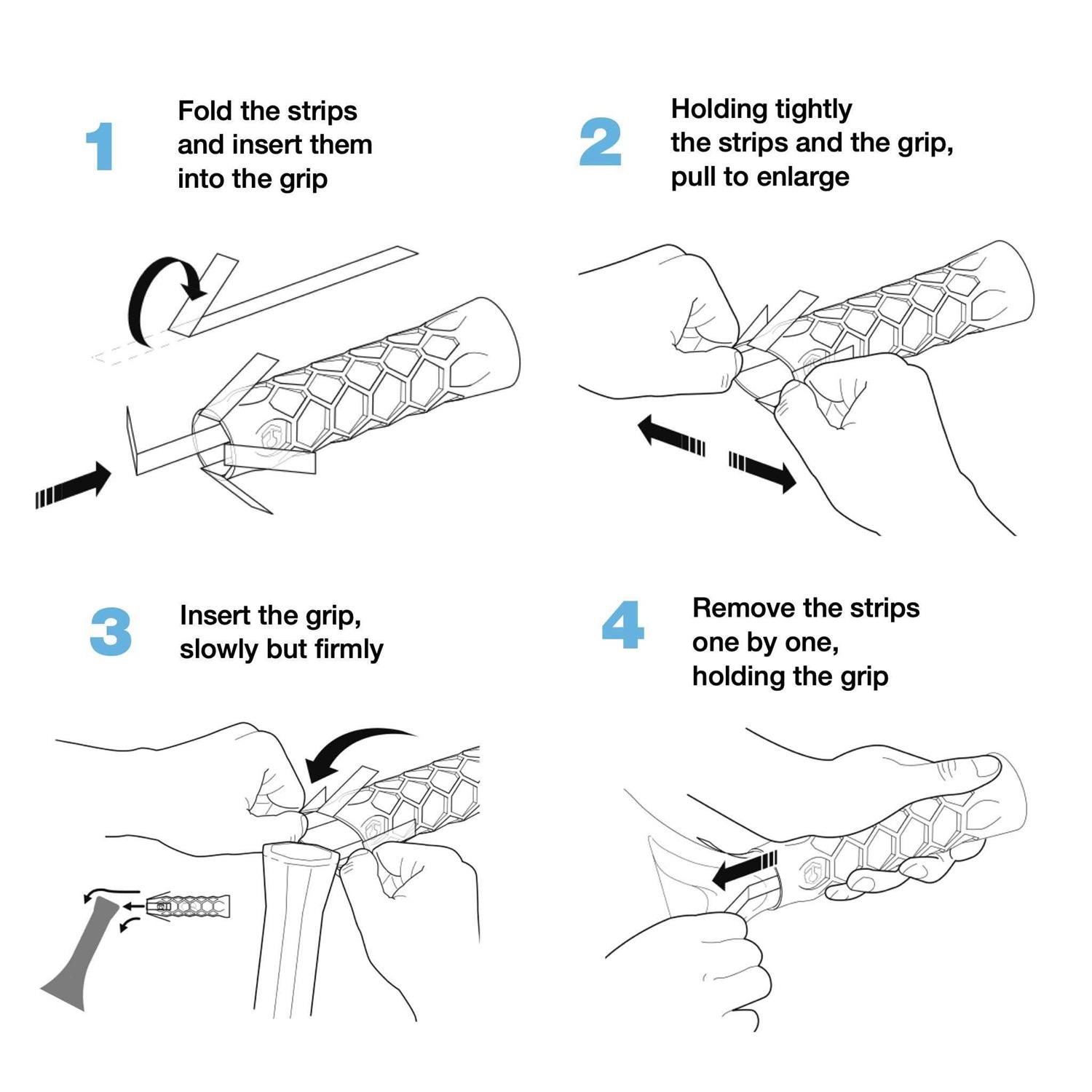 1

Fold the strips and insert them into the grip

2

Holding tightly the strips and the grip, pull to enlarge

3

Insert the grip, slowly but firmly

4

Remove the strips one by one, holding the grip