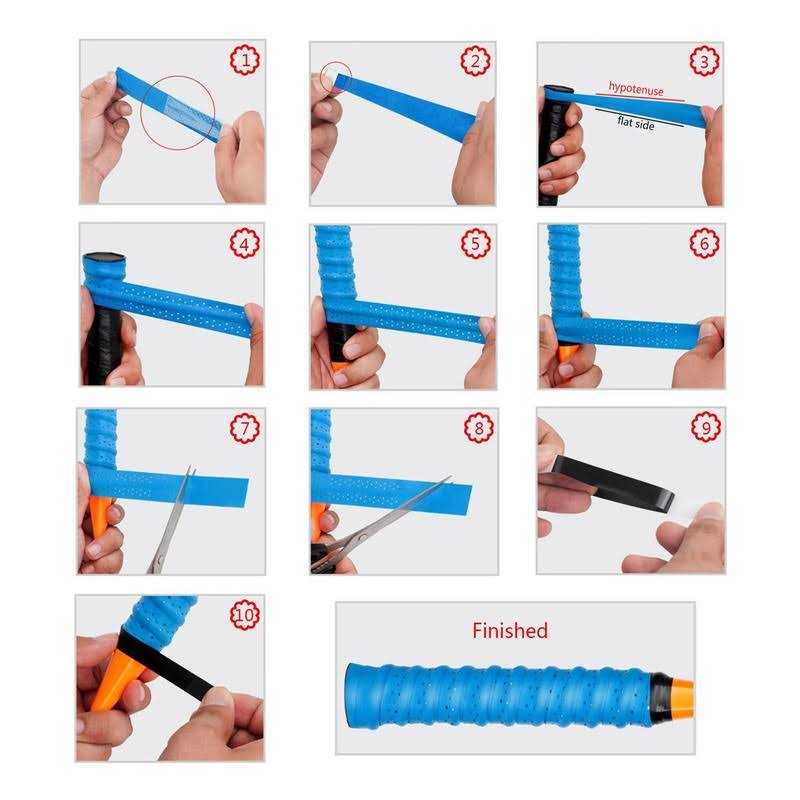 1

2

3
hypotenuse
flat side

4

5

6

7

8

9

10

Finished