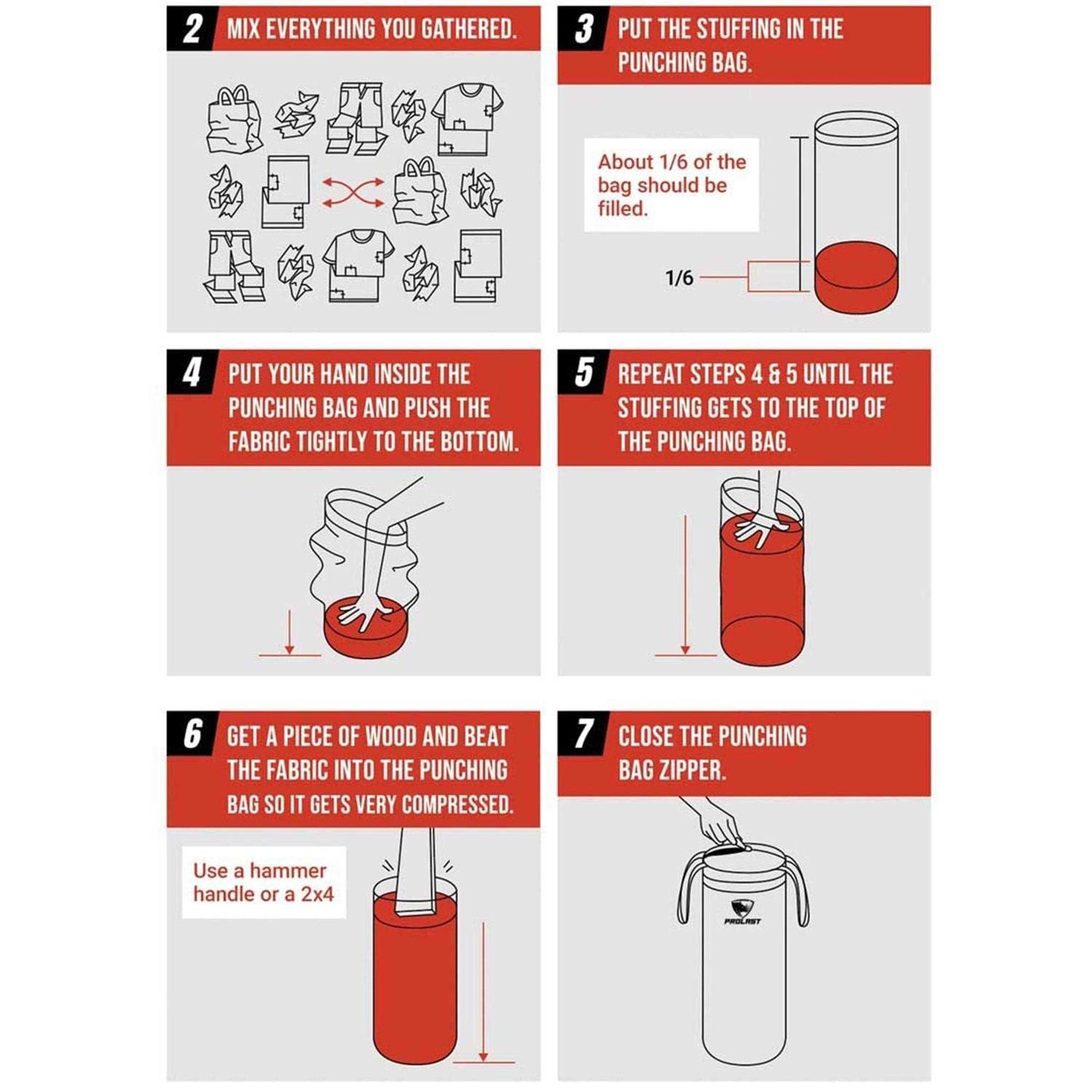 2 MIX EVERYTHING YOU GATHERED.

3 PUT THE STUFFING IN THE PUNCHING BAG.

About 1/6 of the bag should be filled.

1/6

4 PUT YOUR HAND INSIDE THE PUNCHING BAG AND PUSH THE FABRIC TIGHTLY TO THE BOTTOM.

5 REPEAT STEPS 4 & 5 UNTIL THE STUFFING GETS TO THE TOP OF THE PUNCHING BAG.

6 GET A PIECE OF WOOD AND BEAT THE FABRIC INTO THE PUNCHING BAG SO IT GETS VERY COMPRESSED.

Use a hammer handle or a 2x4

7 CLOSE THE PUNCHING BAG ZIPPER.

PROLAST