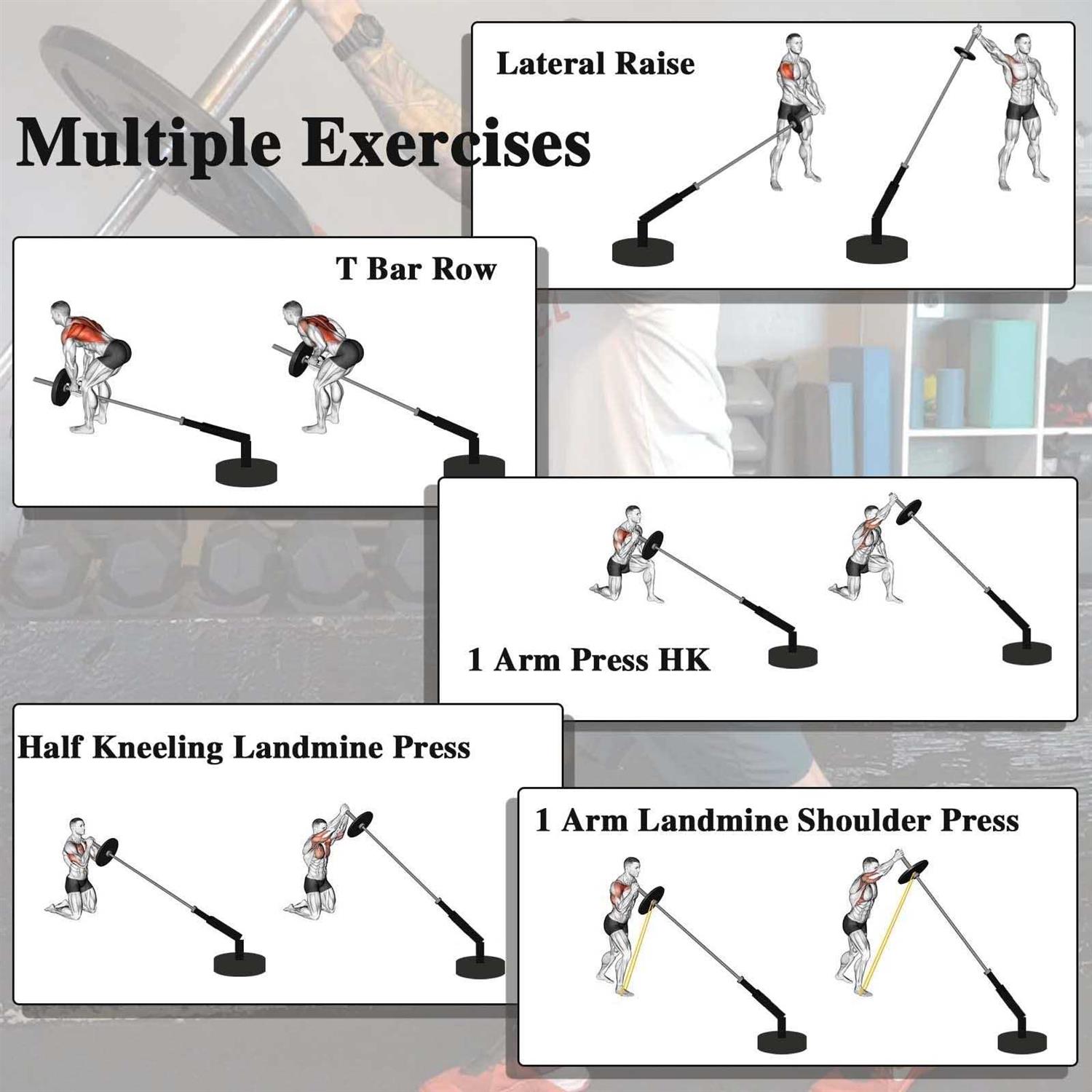 Multiple Exercises

Lateral Raise

T Bar Row

1 Arm Press HK

Half Kneeling Landmine Press

1 Arm Landmine Shoulder Press