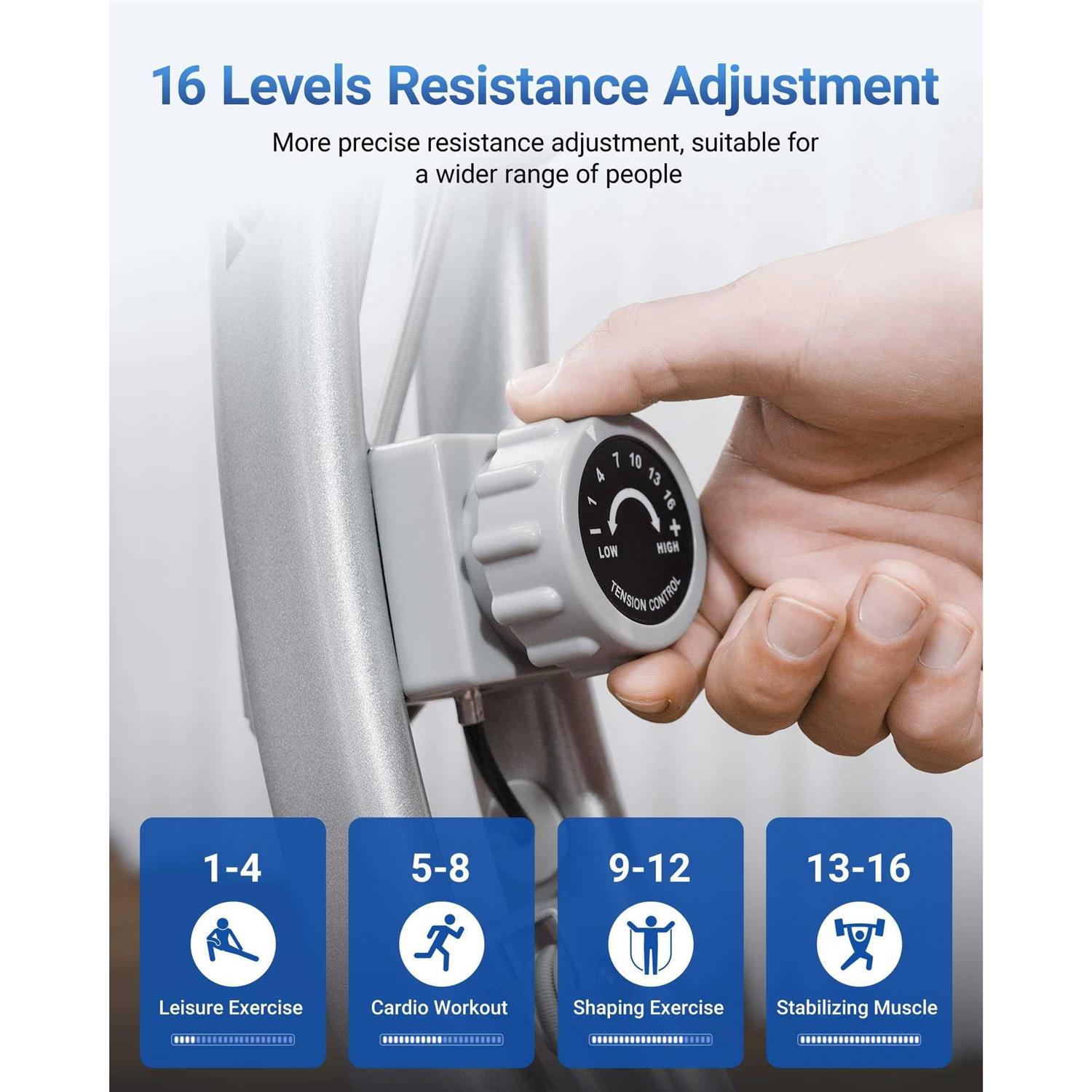 16 Levels Resistance Adjustment

More precise resistance adjustment, suitable for a wider range of people

1 4 7 10 13 16
−
+
LOW
HIGH
TENSION CONTROL

1-4
Leisure Exercise

5-8
Cardio Workout

9-12
Shaping Exercise

13-16
Stabilizing Muscle