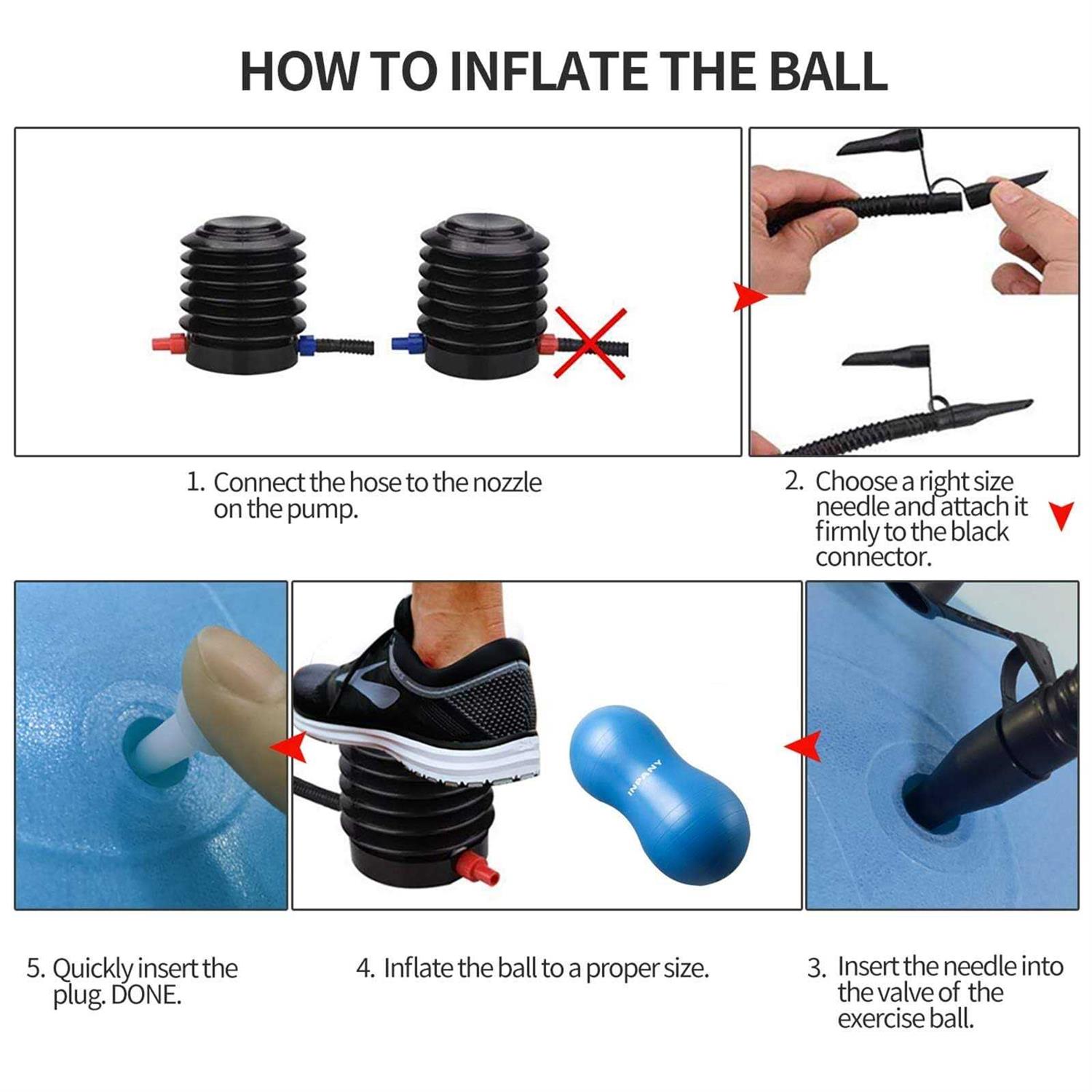 HOW TO INFLATE THE BALL

1. Connect the hose to the nozzle on the pump.

2. Choose a right size needle and attach it firmly to the black connector.

INPANY

5. Quickly insert the plug. DONE.

4. Inflate the ball to a proper size.

3. Insert the needle into the valve of the exercise ball.